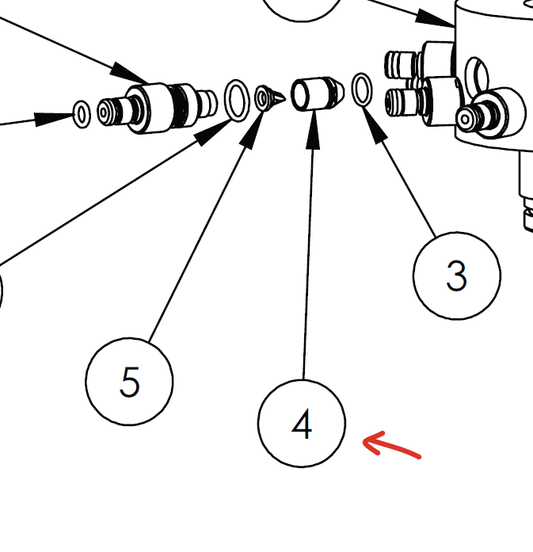 3

5

4